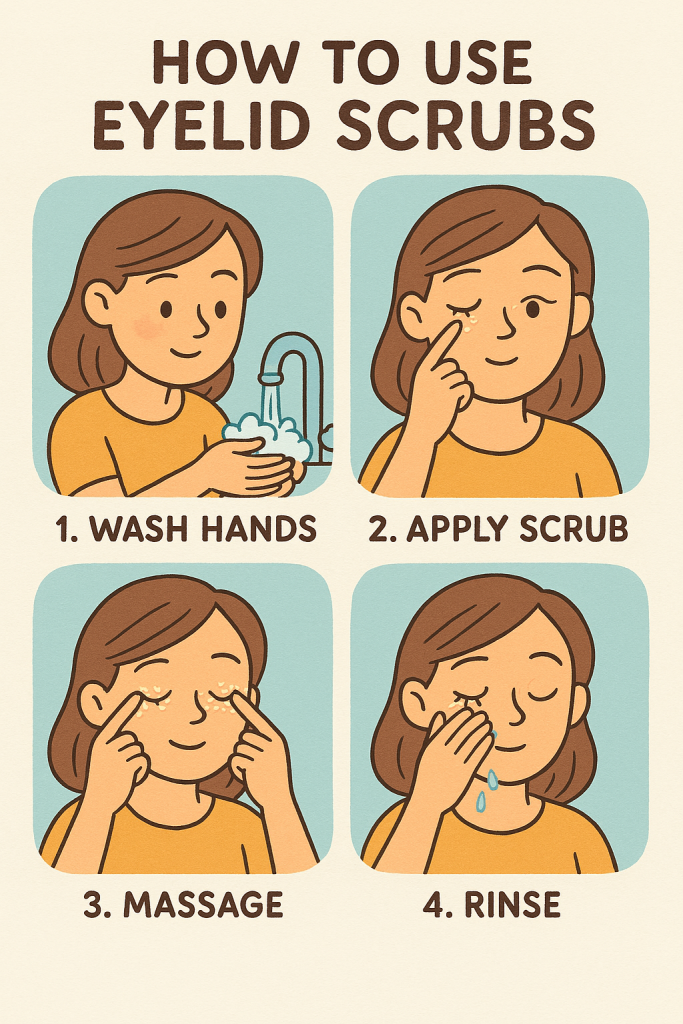 HOW TO USE EYELID SCRUBS

1. WASH HANDS

2. APPLY SCRUB

3. MASSAGE

4. RINSE